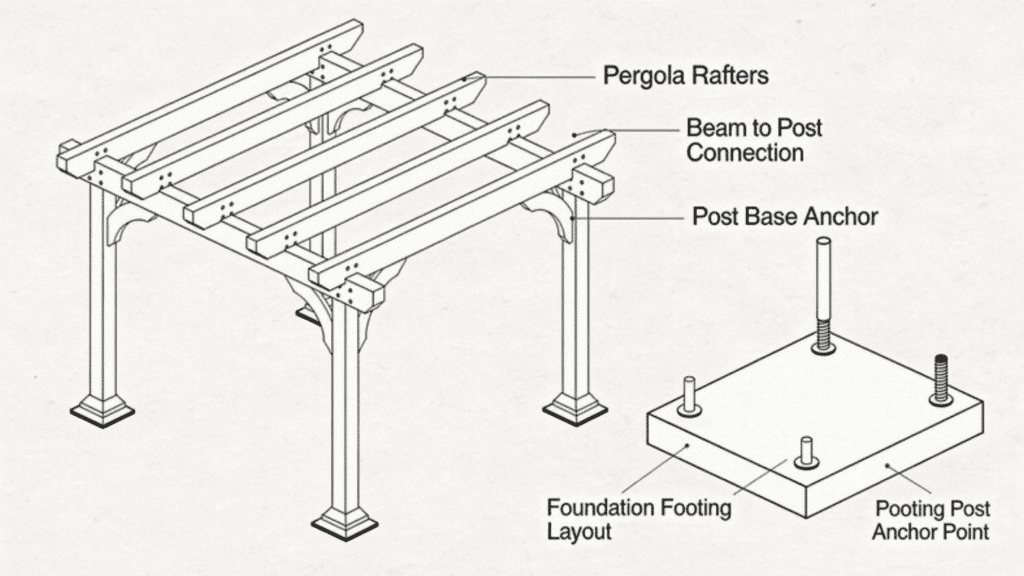 Pergola Rafters

Beam to Post Connection

Post Base Anchor

Foundation Footing Layout

Pooting Post Anchor Point