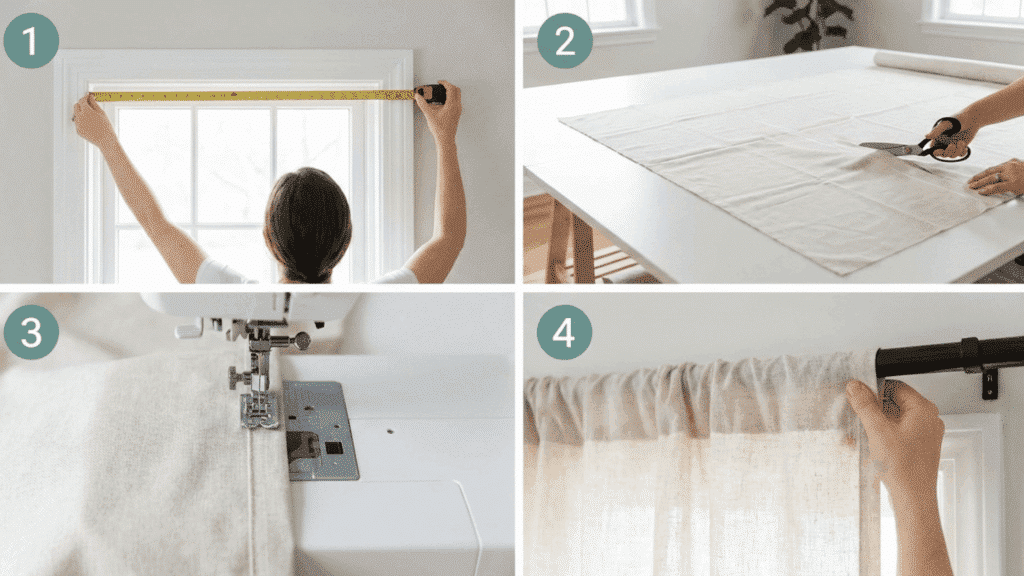 1
2
3
4