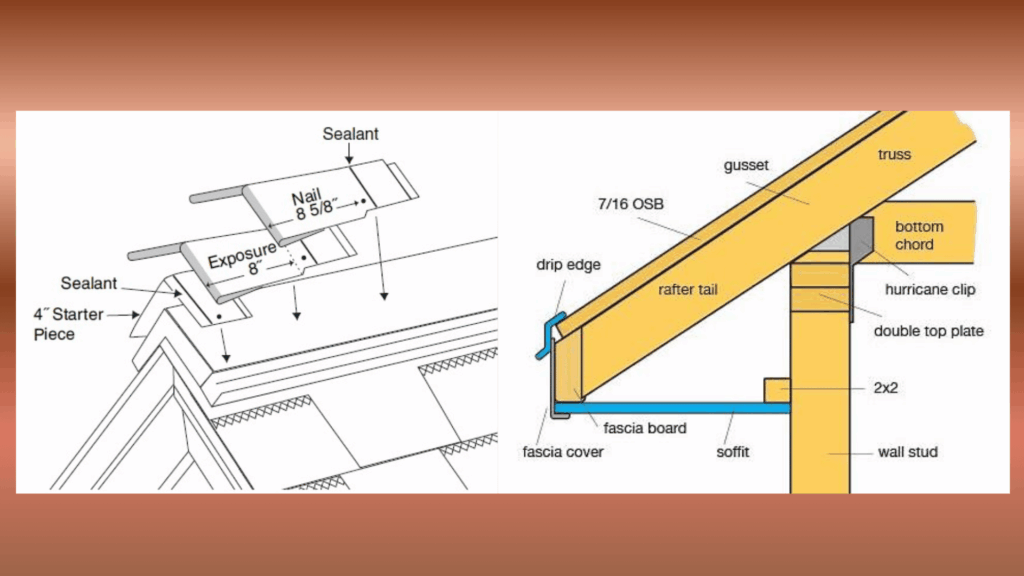 Sealant

Nail
8 5/8″

Exposure
8″

Sealant

4″ Starter Piece

gusset

truss

7/16 OSB

bottom chord

drip edge

rafter tail

hurricane clip

double top plate

2x2

fascia board

fascia cover

soffit

wall stud