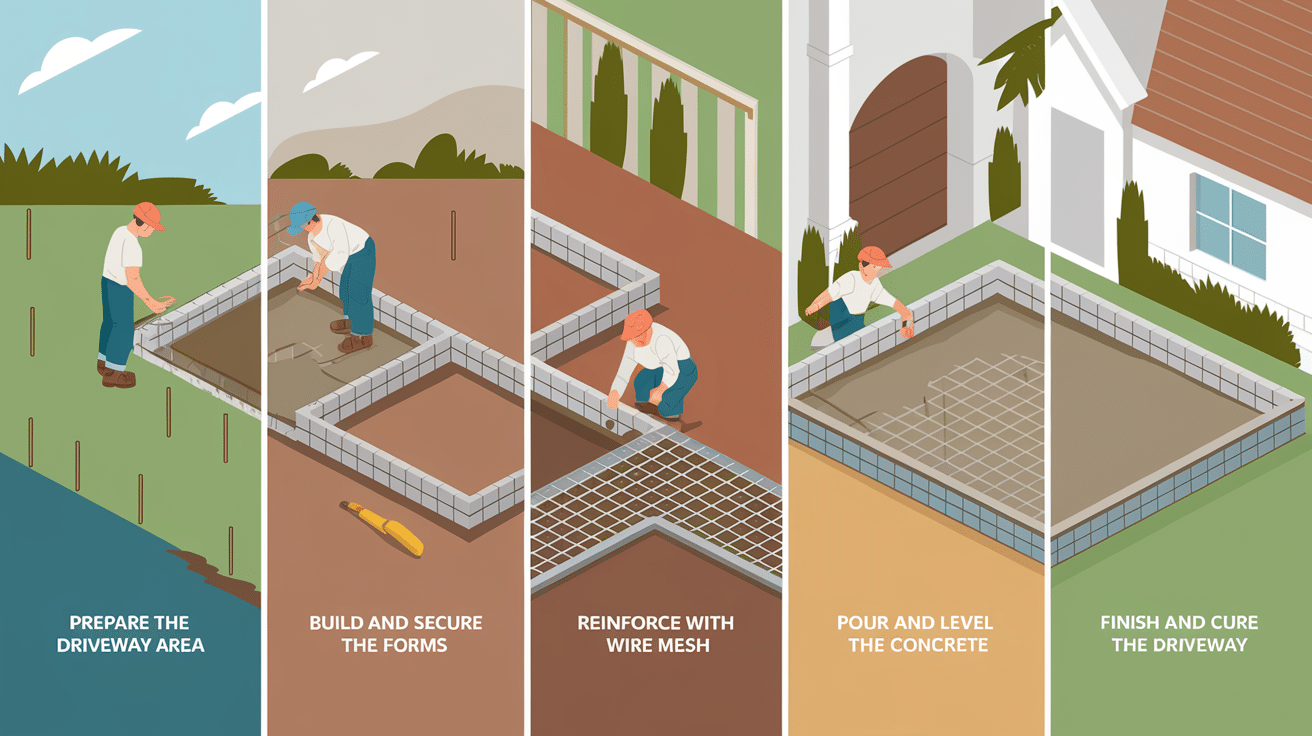 PREPARE THE DRIVEWAY AREA

BUILD AND SECURE THE FORMS

REINFORCE WITH WIRE MESH

POUR AND LEVEL THE CONCRETE

FINISH AND CURE THE DRIVEWAY